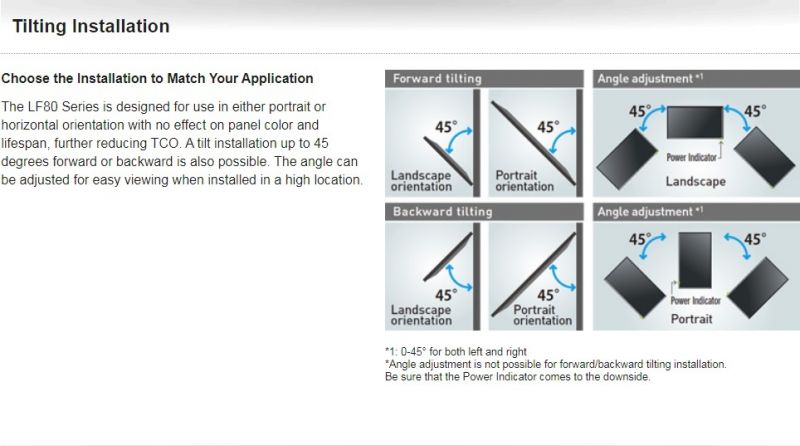 Tilting Installation

Choose the Installation to Match Your Application

The LF80 Series is designed for use in either portrait or horizontal orientation with no effect on panel color and lifespan, further reducing TCO. A tilt installation up to 45 degrees forward or backward is also possible. The angle can be adjusted for easy viewing when installed in a high location.

Forward tilting

45°
Landscape orientation

45°
Portrait orientation

Angle adjustment *1

45°
45°
Power Indicator
Landscape

Backward tilting

45°
Landscape orientation

45°
Portrait orientation

Angle adjustment *1

45°
45°
Power Indicator
Portrait

*1: 0-45° for both left and right
*Angle adjustment is not possible for forward/backward tilting installation.
Be sure that the Power Indicator comes to the downside.