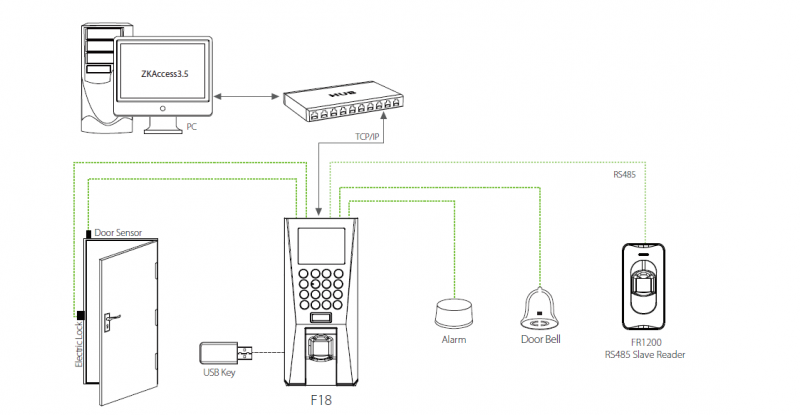 ZKAccess3.5

PC

HUB

TCP/IP

RS485

Door Sensor

Electric Lock

USB Key

F18

Alarm

Door Bell

FR1200
RS485 Slave Reader