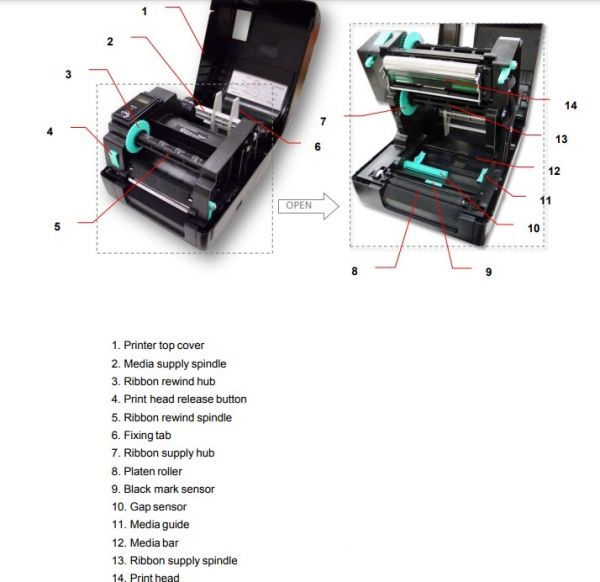 1
2
3
4
5
6
OPEN
7
14
13
12
11
10
8
9

1. Printer top cover
2. Media supply spindle
3. Ribbon rewind hub
4. Print head release button
5. Ribbon rewind spindle
6. Fixing tab
7. Ribbon supply hub
8. Platen roller
9. Black mark sensor
10. Gap sensor
11. Media guide
12. Media bar
13. Ribbon supply spindle
14. Print head